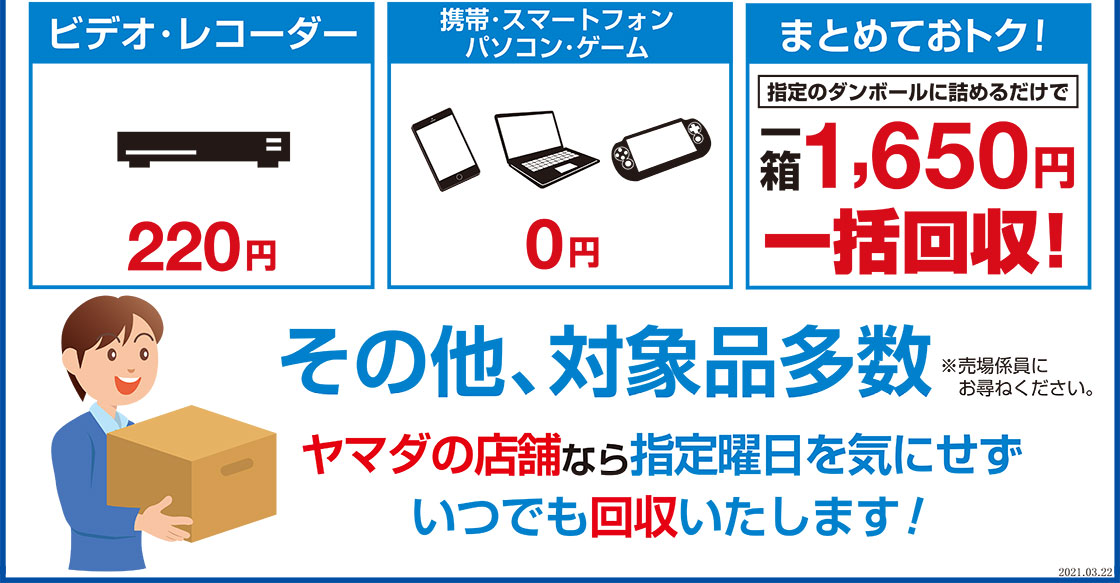 ビデオ・レコーダー

220円

携帯・スマートフォン
パソコン・ゲーム

0円

まとめておトク！

指定のダンボールに詰めるだけで

一箱1,650円
一括回収！

その他、対象品多数

※売場係員にお尋ねください。

ヤマダの店舗なら指定曜日を気にせず
いつでも回収いたします！

2021.03.22